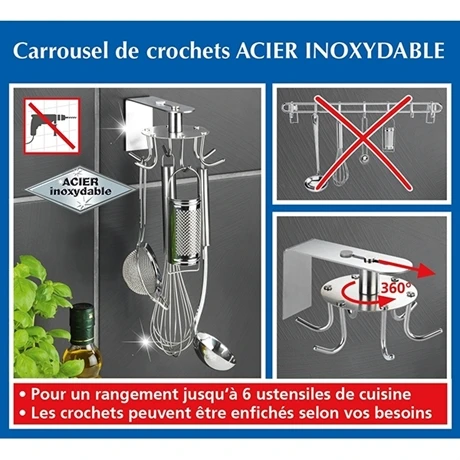 Carrousel de crochets ACIER INOXYDABLE

ACIER inoxydable

360°

• Pour un rangement jusqu'à 6 ustensiles de cuisine
• Les crochets peuvent être enfichés selon vos besoins